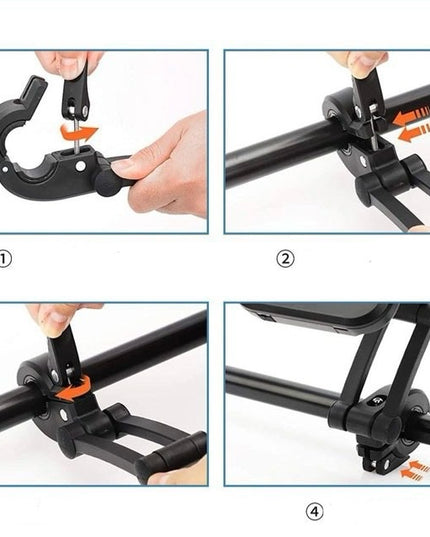 ①

②

④