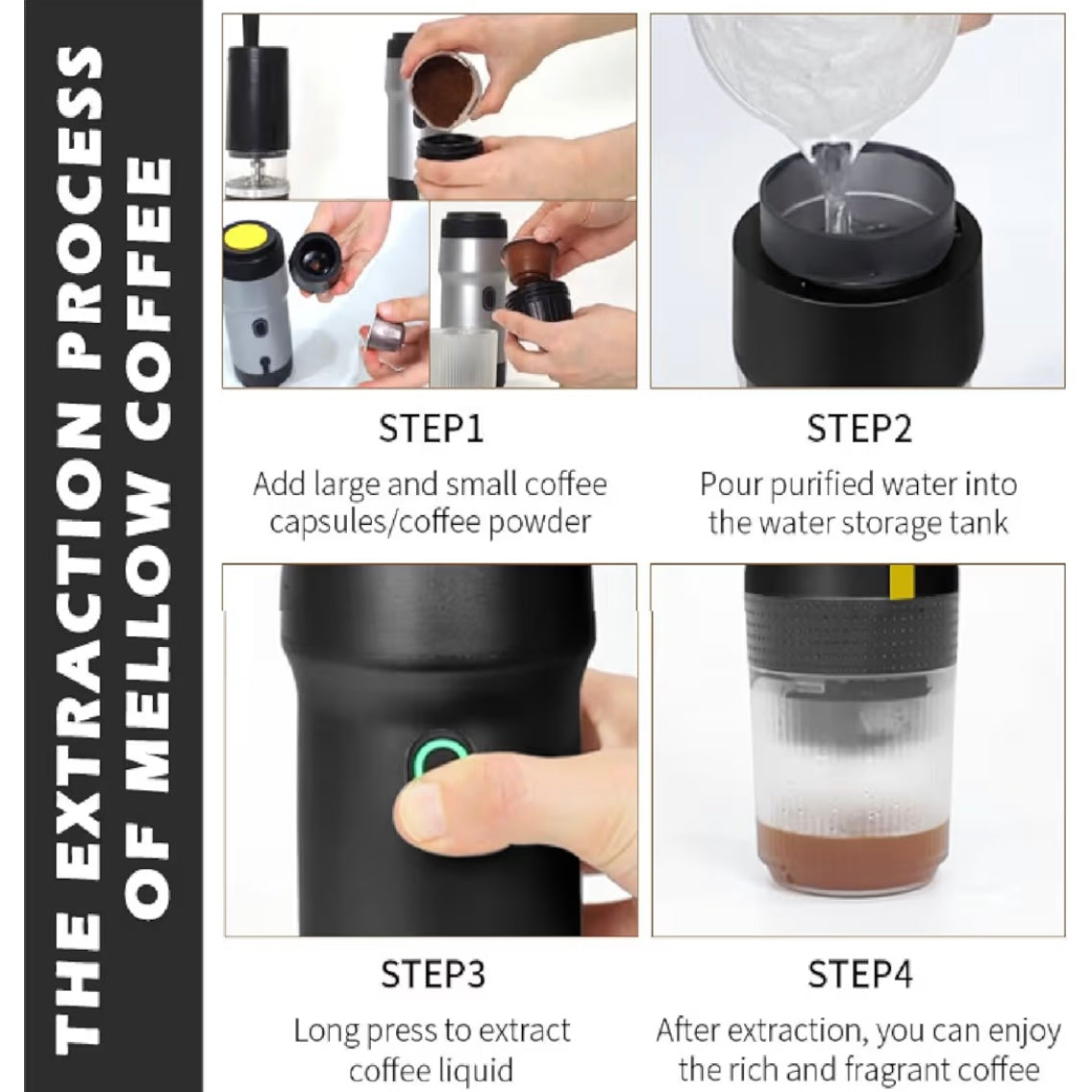 THE EXTRACTION PROCESS OF MELLOW COFFEE

STEP1
Add large and small coffee capsules/coffee powder

STEP2
Pour purified water into the water storage tank

STEP3
Long press to extract coffee liquid

STEP4
After extraction, you can enjoy the rich and fragrant coffee